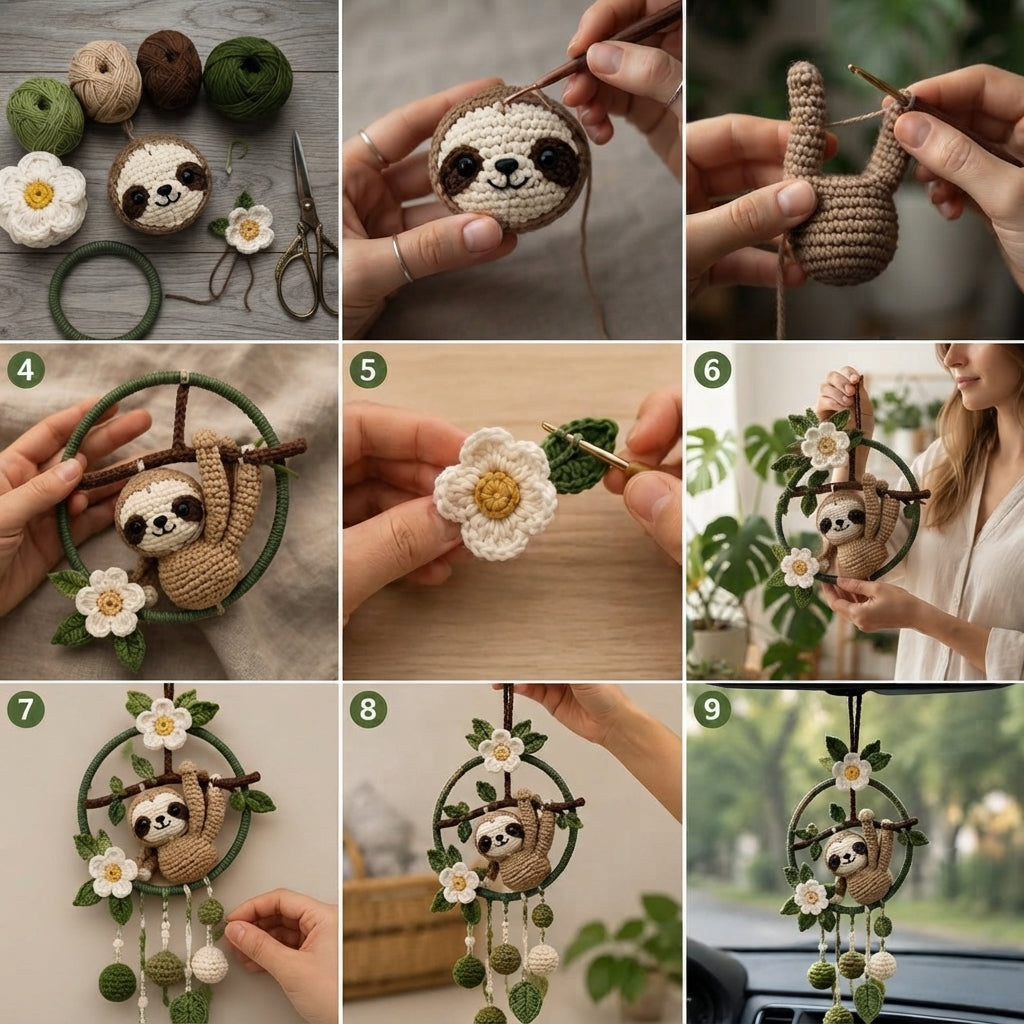 4

5

6

7

8

9