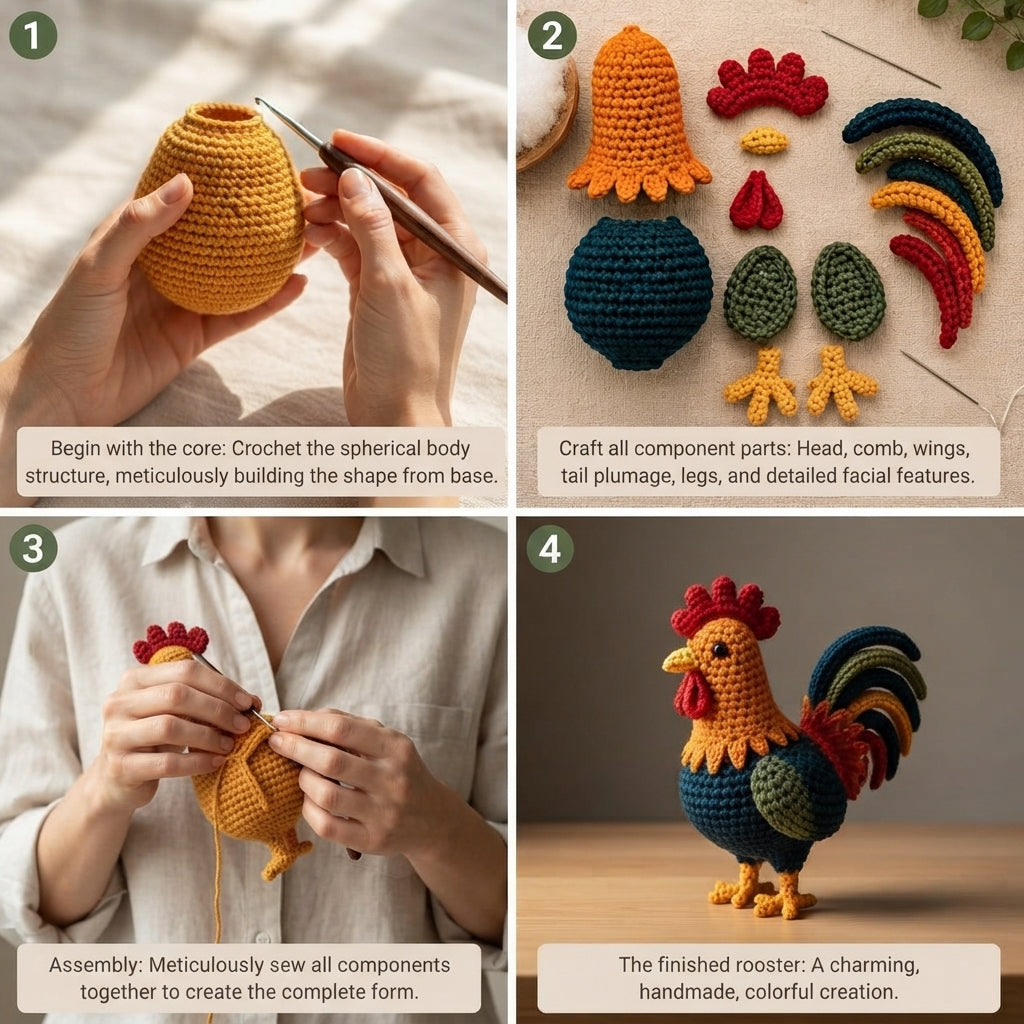 1

Begin with the core: Crochet the spherical body structure, meticulously building the shape from base.

2

Craft all component parts: Head, comb, wings, tail plumage, legs, and detailed facial features.

3

Assembly: Meticulously sew all components together to create the complete form.

4

The finished rooster: A charming, handmade, colorful creation.